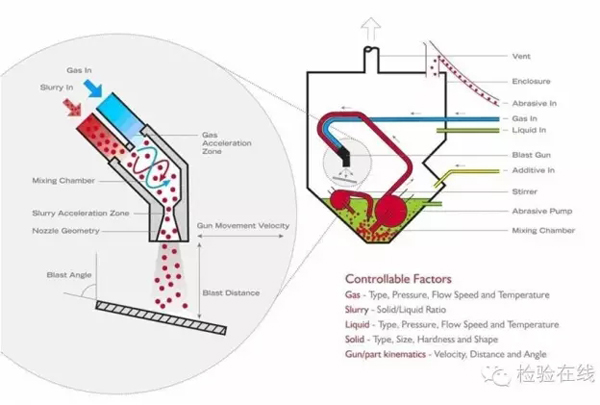 Gas In

Slurry In

Gas Acceleration Zone

Mixing Chamber

Slurry Acceleration Zone

Nozzle Geometry

Gun Movement Velocity

Blast Angle

Blast Distance

Vent

Enclosure

Abrasive In

Gas In

Liquid In

Blast Gun

Additive In

Stirrer

Abrasive Pump

Mixing Chamber

Controllable Factors

Gas - Type, Pressure, Flow Speed and Temperature

Slurry - Solid/Liquid Ratio

Liquid - Type, Pressure, Flow Speed and Temperature

Solid - Type, Size, Hardness and Shape

Gun/part kinematics - Velocity, Distance and Angle

检验在线